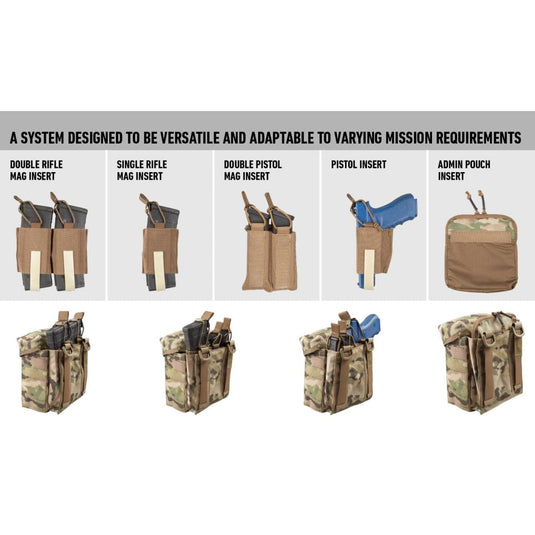 A SYSTEM DESIGNED TO BE VERSATILE AND ADAPTABLE TO VARYING MISSION REQUIREMENTS

DOUBLE RIFLE MAG INSERT

SINGLE RIFLE MAG INSERT

DOUBLE PISTOL MAG INSERT

PISTOL INSERT

ADMIN POUCH INSERT